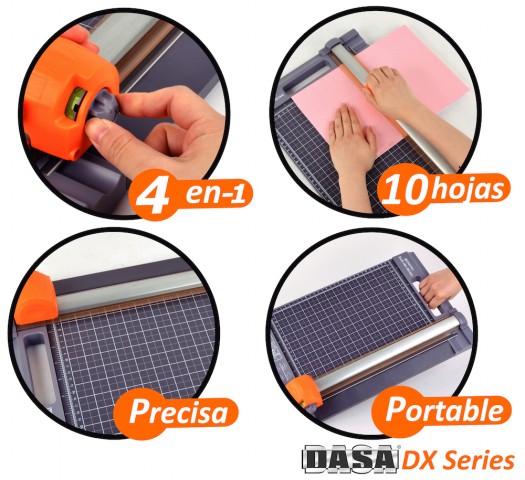 4 en-1

10 hojas

Precisa

Portable

DASA DX Series